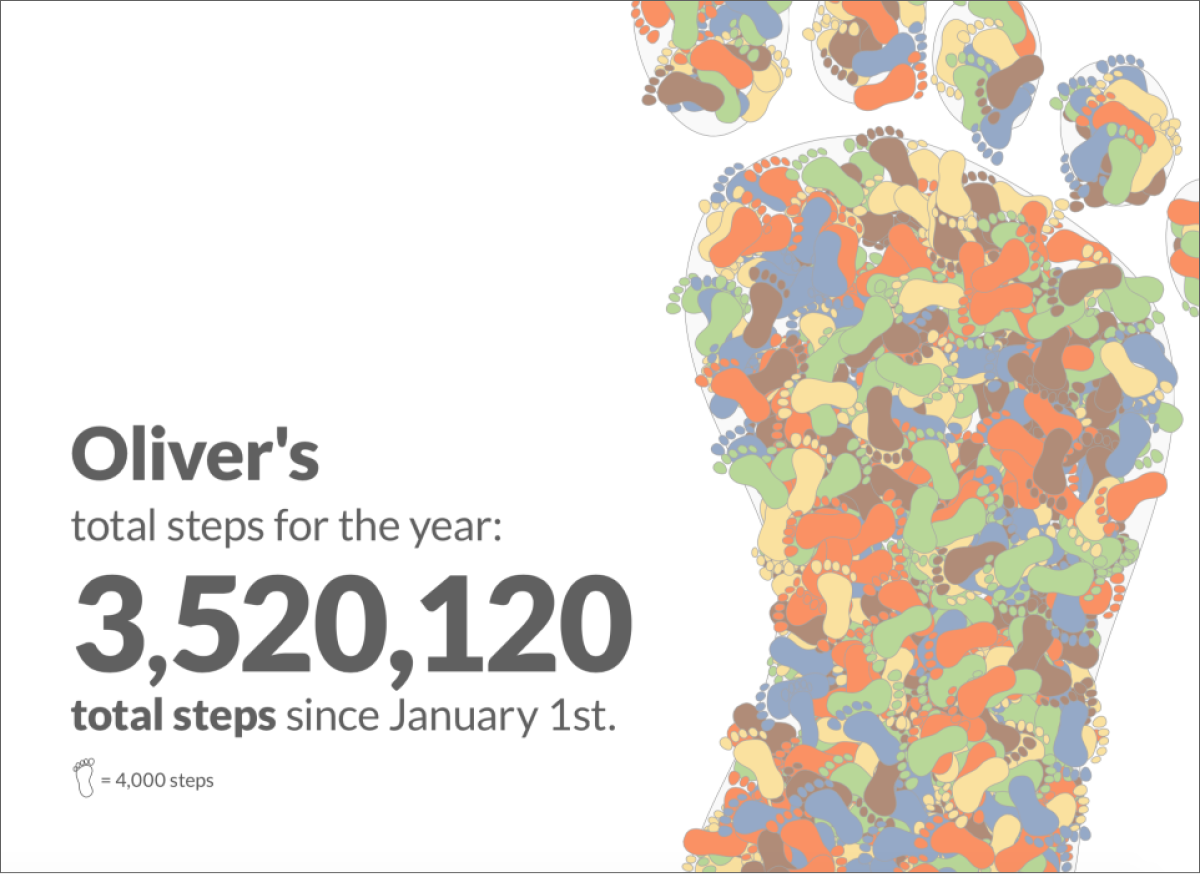 Oliver's

total steps for the year:

3,520,120

total steps since January 1st.

= 4,000 steps